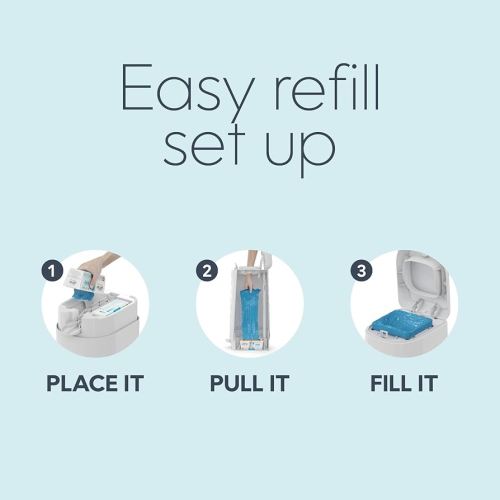 Easy refill
set up

1
PLACE IT

2
PULL IT

3
FILL IT