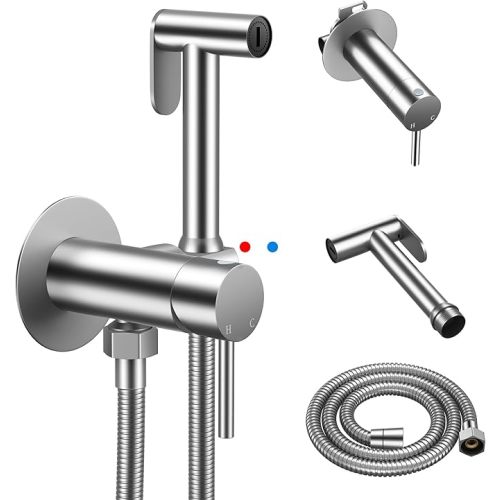 H C
H C