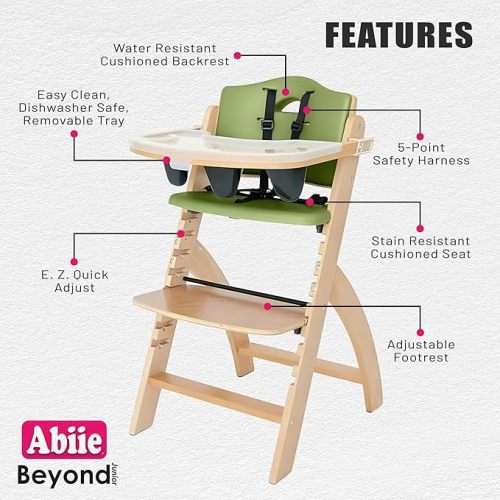 FEATURES

Water Resistant Cushioned Backrest

Easy Clean, Dishwasher Safe, Removable Tray

5-Point Safety Harness

Stain Resistant Cushioned Seat

E. Z. Quick Adjust

Adjustable Footrest

Abiie

Beyond Junior