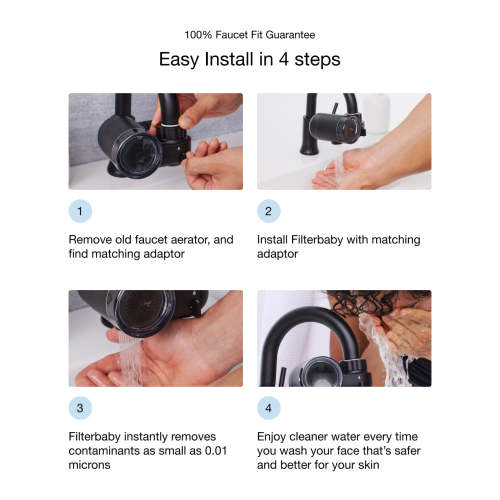 100% Faucet Fit Guarantee

Easy Install in 4 steps

1

Remove old faucet aerator, and find matching adaptor

2

Install Filterbaby with matching adaptor

3

Filterbaby instantly removes contaminants as small as 0.01 microns

4

Enjoy cleaner water every time you wash your face that's safer and better for your skin