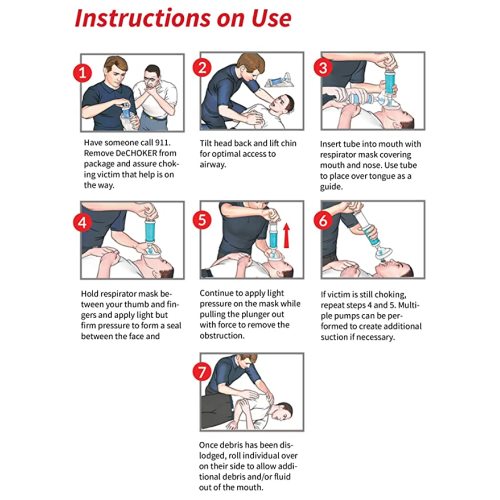 Instructions on Use

1

Have someone call 911. Remove DeCHOKER from package and assure choking victim that help is on the way.

2

Tilt head back and lift chin for optimal access to airway.

3

Insert tube into mouth with respirator mask covering mouth and nose. Use tube to place over tongue as a guide.

4

Hold respirator mask between your thumb and fingers and apply light but firm pressure to form a seal between the face and

5

Continue to apply light pressure on the mask while pulling the plunger out with force to remove the obstruction.

6

If victim is still choking, repeat steps 4 and 5. Multiple pumps can be performed to create additional suction if necessary.

7

Once debris has been dislodged, roll individual over on their side to allow additional debris and/or fluid out of the mouth.