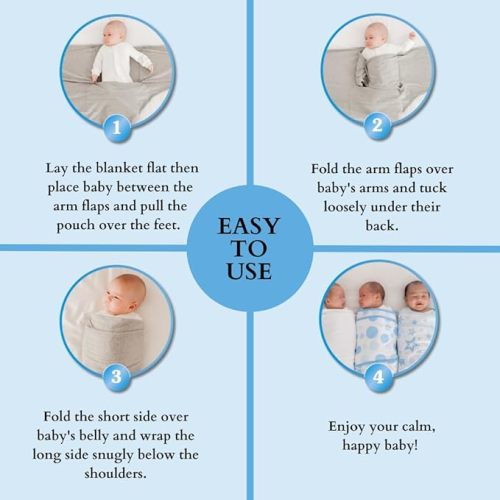 1

Lay the blanket flat then place baby between the arm flaps and pull the pouch over the feet.

2

Fold the arm flaps over baby's arms and tuck loosely under their back.

EASY TO USE

3

Fold the short side over baby's belly and wrap the long side snugly below the shoulders.

4

Enjoy your calm, happy baby!