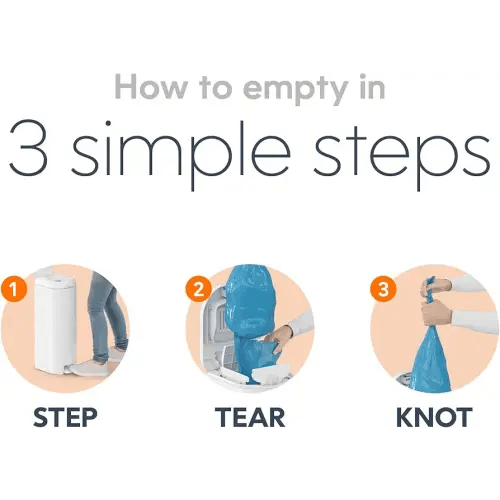 How to empty in
3 simple steps

1
STEP

2
TEAR

3
KNOT