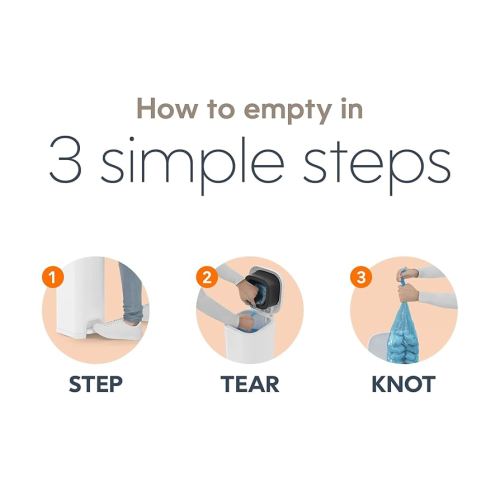 How to empty in
3 simple steps

1
STEP

2
TEAR

3
KNOT