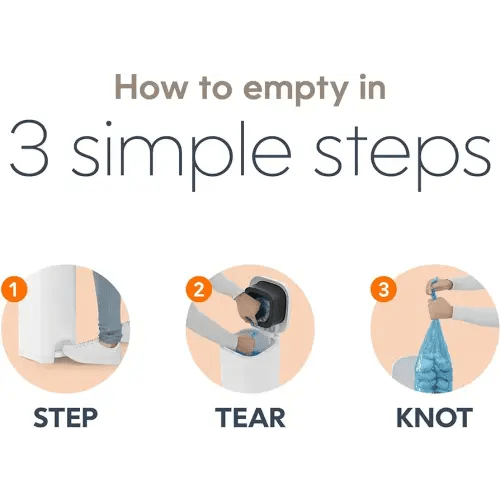 How to empty in
3 simple steps

1
STEP

2
TEAR

3
KNOT