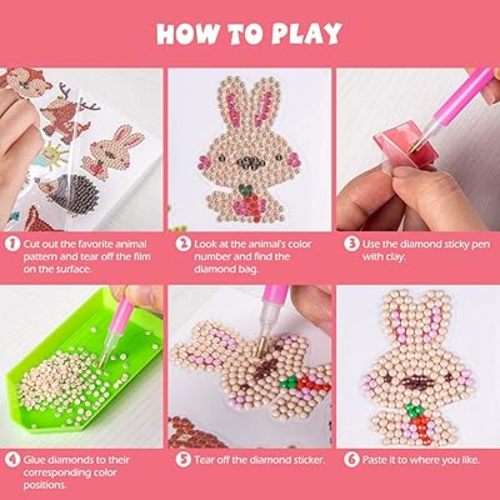 HOW TO PLAY

1 Cut out the favorite animal pattern and tear off the film on the surface.

2 Look at the animal's color number and find the diamond bag.

3 Use the diamond sticky pen with clay.

4 Glue diamonds to their corresponding color positions.

5 Tear off the diamond sticker.

6 Paste it to where you like.