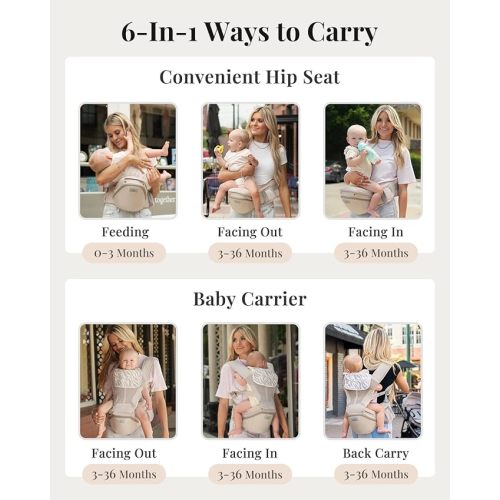 6-In-1 Ways to Carry

Convenient Hip Seat

together

Feeding
0-3 Months

Facing Out
3-36 Months

Facing In
3-36 Months

Baby Carrier

Facing Out
3-36 Months

Facing In
3-36 Months

Back Carry
3-36 Months