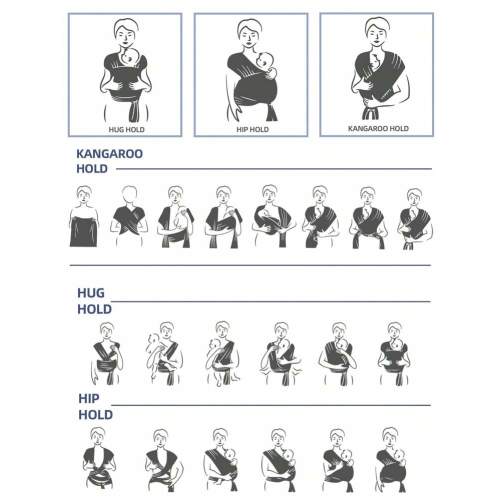 HUG HOLD

HIP HOLD

KANGAROO HOLD

KANGAROO HOLD

HUG HOLD

HIP HOLD