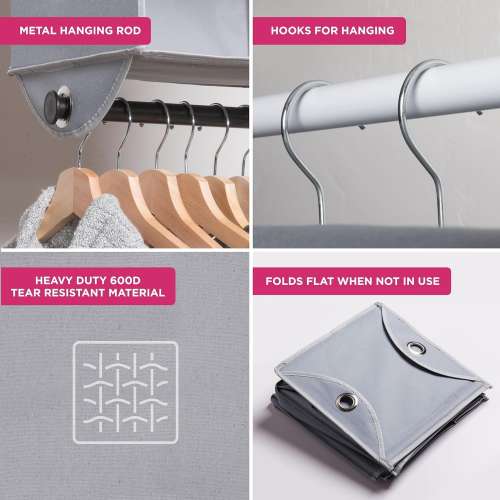 METAL HANGING ROD

HOOKS FOR HANGING

HEAVY DUTY 600D
TEAR RESISTANT MATERIAL

FOLDS FLAT WHEN NOT IN USE