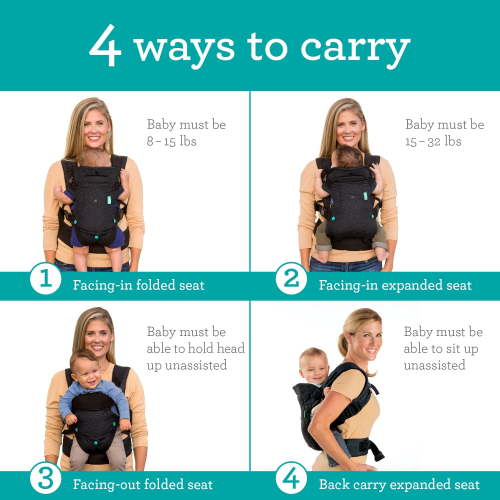 4 ways to carry

Baby must be 8 – 15 lbs

1 Facing-in folded seat

Baby must be 15 – 32 lbs

2 Facing-in expanded seat

Baby must be able to hold head up unassisted

3 Facing-out folded seat

Baby must be able to sit up unassisted

4 Back carry expanded seat