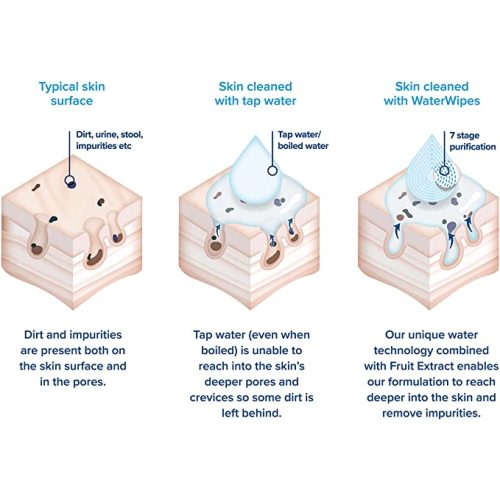 Typical skin surface

Dirt, urine, stool, impurities etc

Dirt and impurities are present both on the skin surface and in the pores.

Skin cleaned with tap water

Tap water/ boiled water

Tap water (even when boiled) is unable to reach into the skin's deeper pores and crevices so some dirt is left behind.

Skin cleaned with WaterWipes

7 stage purification

Our unique water technology combined with Fruit Extract enables our formulation to reach deeper into the skin and remove impurities.