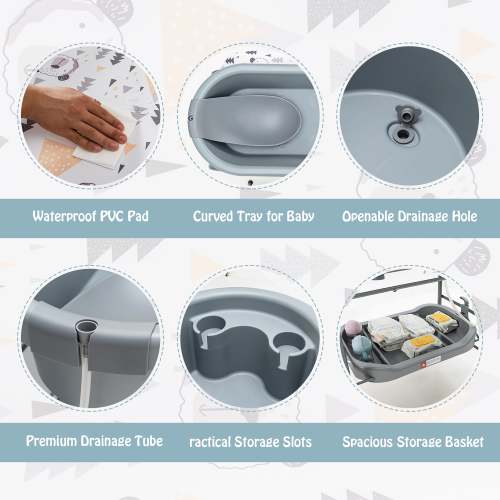 Waterproof PVC Pad

Curved Tray for Baby

Openable Drainage Hole

Premium Drainage Tube

ractical Storage Slots

Spacious Storage Basket