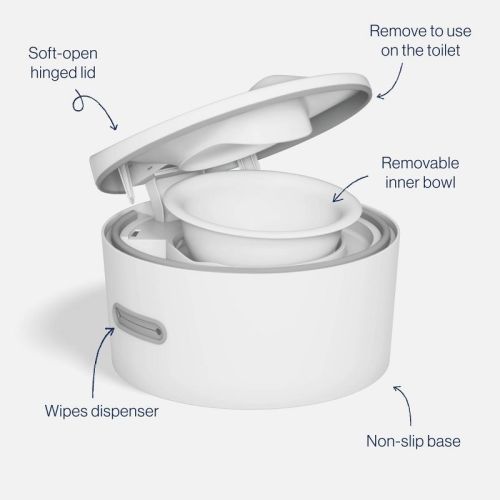 Soft-open hinged lid

Remove to use on the toilet

Removable inner bowl

Wipes dispenser

Non-slip base