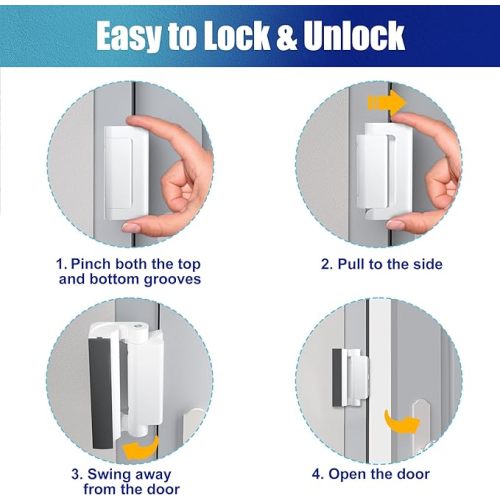 Easy to Lock & Unlock

1. Pinch both the top and bottom grooves

2. Pull to the side

3. Swing away from the door

4. Open the door