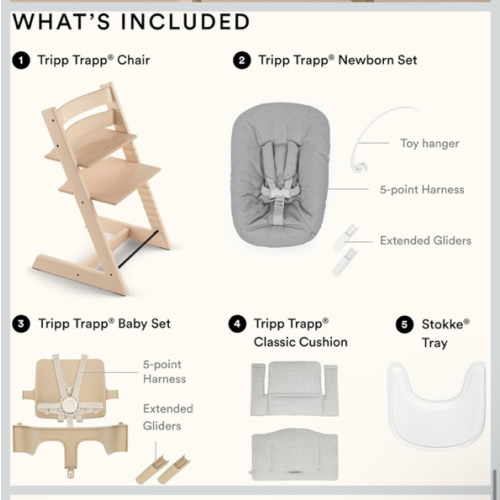 WHAT'S INCLUDED

1 Tripp Trapp® Chair

2 Tripp Trapp® Newborn Set

Toy hanger

5-point Harness

Extended Gliders

3 Tripp Trapp® Baby Set

5-point Harness

Extended Gliders

4 Tripp Trapp® Classic Cushion

5 Stokke® Tray