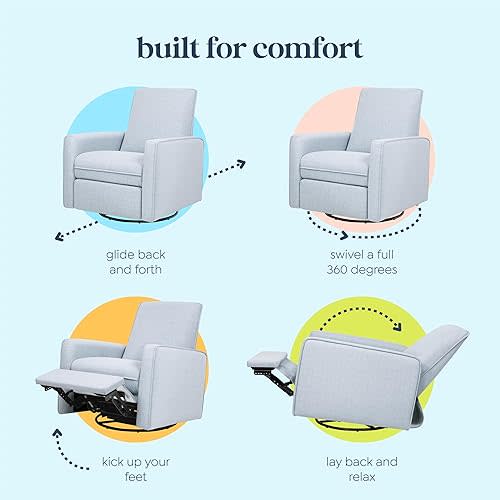 built for comfort

glide back and forth

swivel a full 360 degrees

kick up your feet

lay back and relax