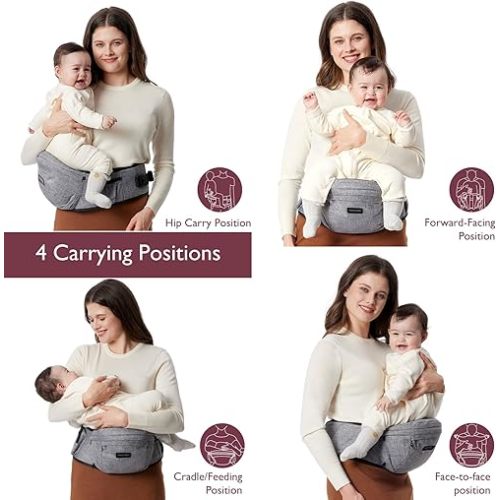 Hip Carry Position

Forward-Facing Position

4 Carrying Positions

Cradle/Feeding Position

Face-to-face position