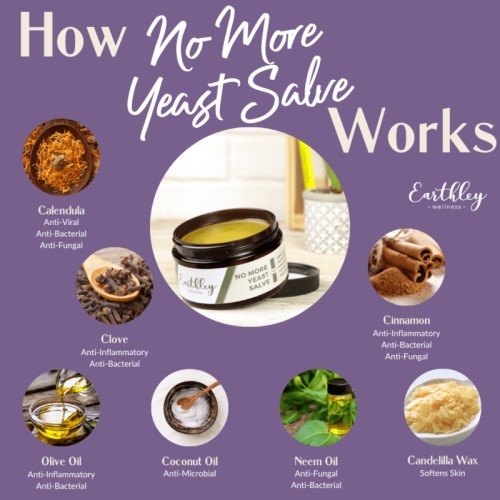 How No More Yeast Salve Works

Earthley
- wellness -

Calendula
Anti-Viral
Anti-Bacterial
Anti-Fungal

Earthley
NO MORE YEAST SALVE

Clove
Anti-Inflammatory
Anti-Bacterial

Cinnamon
Anti-Inflammatory
Anti-Bacterial
Anti-Fungal

Olive Oil
Anti-Inflammatory
Anti-Bacterial

Coconut Oil
Anti-Microbial

Neem Oil
Anti-Fungal
Anti-Bacterial

Candelilla Wax
Softens Skin