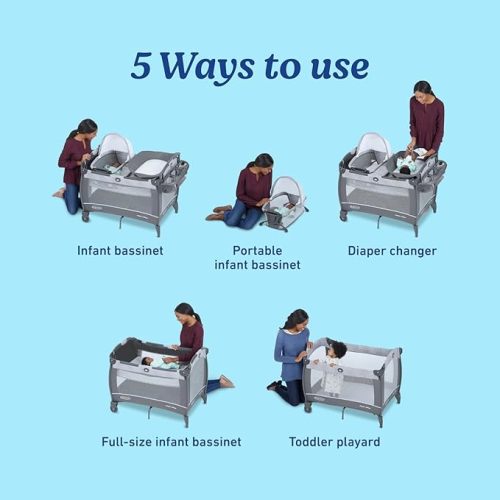 5 Ways to use

Infant bassinet

Portable infant bassinet

Diaper changer

Full-size infant bassinet

Toddler playard