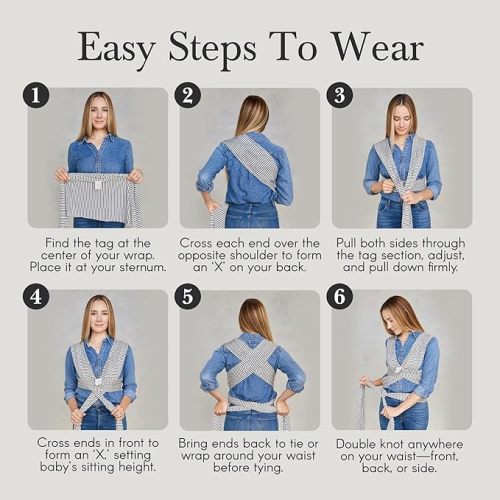 Easy Steps To Wear

1
Find the tag at the center of your wrap. Place it at your sternum.

2
Cross each end over the opposite shoulder to form an 'X' on your back.

3
Pull both sides through the tag section, adjust, and pull down firmly.

4
Cross ends in front to form an 'X,' setting baby's sitting height.

5
Bring ends back to tie or wrap around your waist before tying.

6
Double knot anywhere on your waist—front, back, or side.