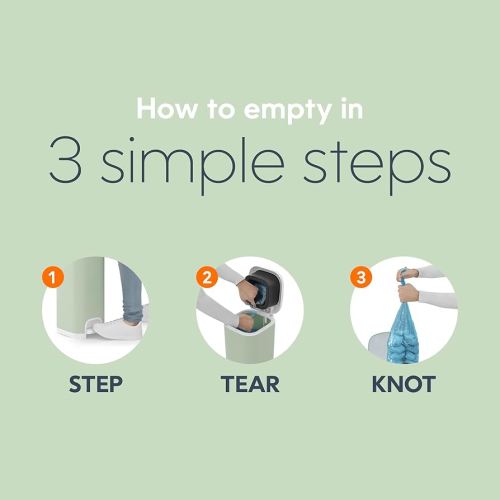 How to empty in
3 simple steps

1
STEP

2
TEAR

3
KNOT