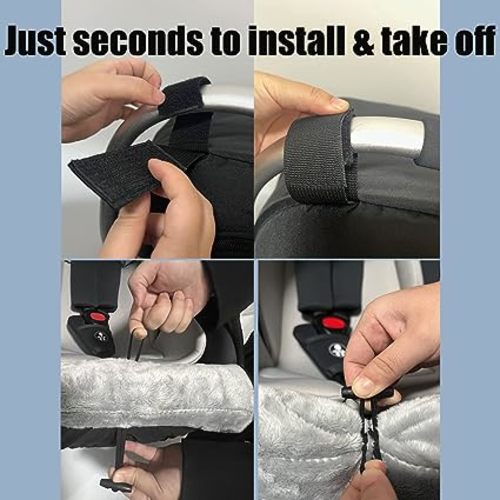 Just seconds to install & take off