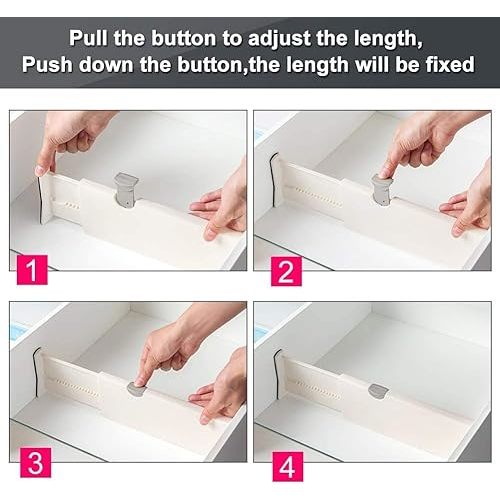 Pull the button to adjust the length,
Push down the button,the length will be fixed

1

2

3

4