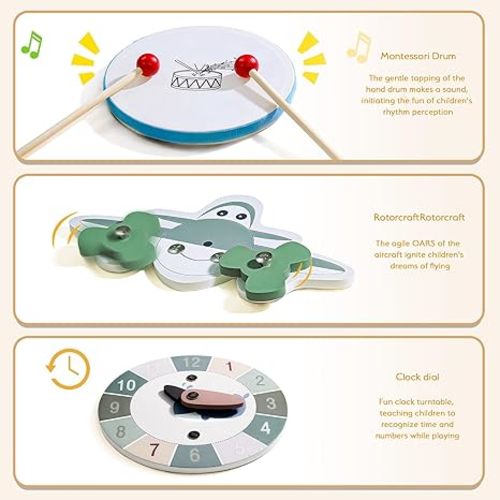 Montessori Drum

The gentle tapping of the hand drum makes a sound, initiating the fun of children's rhythm perception

RotorcraftRotorcraft

The agile OARS of the aircraft ignite children's dreams of flying

12 1 2 3 4 6 7 8 9 10

Clock dial

Fun clock turntable, teaching children to recognize time and numbers while playing