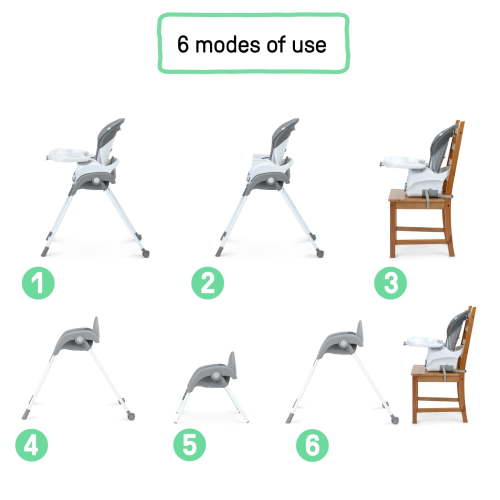 6 modes of use

1

2

3

4

5

6