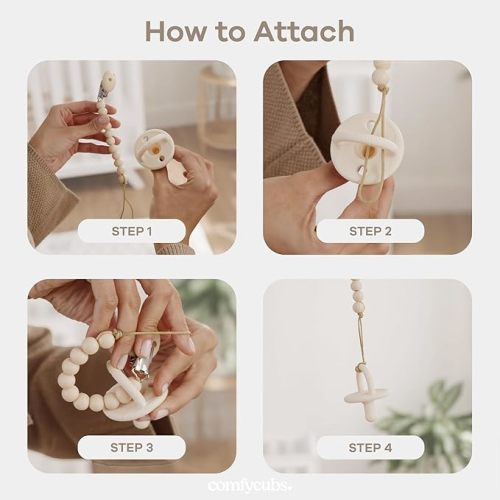 How to Attach

STEP 1

STEP 2

STEP 3

STEP 4

comfycubs.