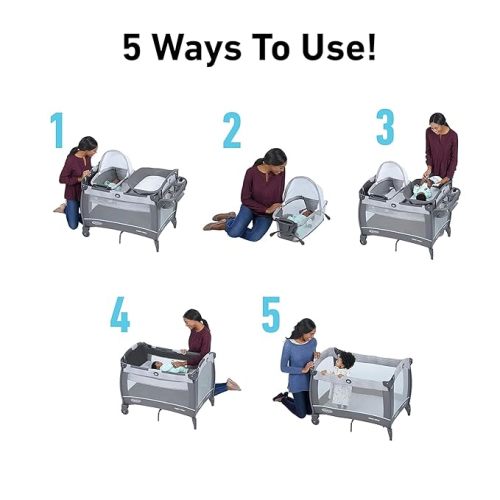 5 Ways To Use!

1

2

3

4

5