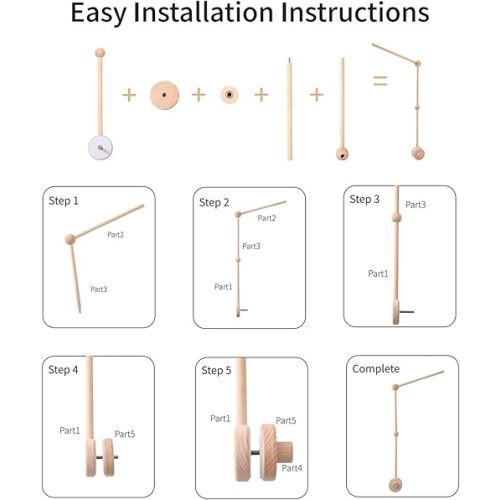 Easy Installation Instructions

+ + + + =

Step 1
Part2
Part3

Step 2
Part2
Part3
Part1

Step 3
Part3
Part1

Step 4
Part1
Part5

Step 5
Part1
Part5
Part4

Complete