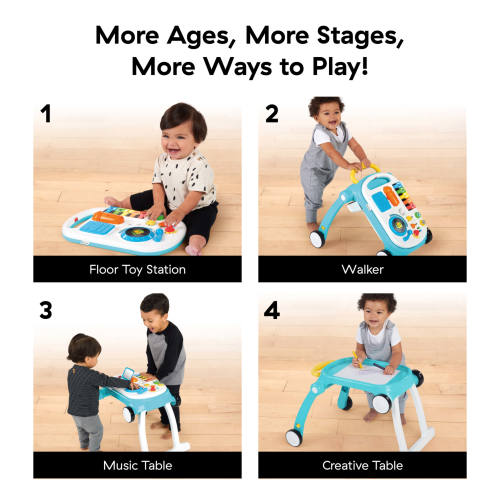 More Ages, More Stages, More Ways to Play!

1

Floor Toy Station

2

Walker

3

Music Table

4

Creative Table