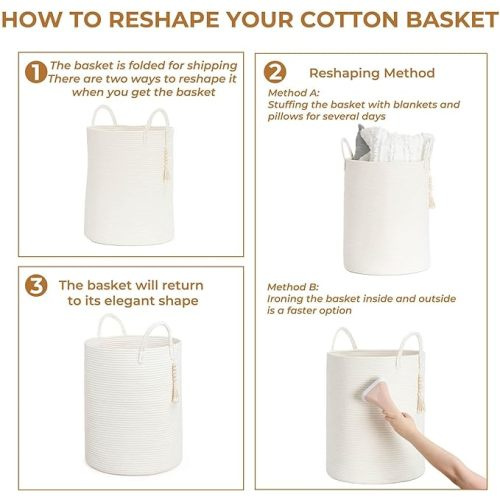 HOW TO RESHAPE YOUR COTTON BASKET

1 The basket is folded for shipping There are two ways to reshape it when you get the basket

3 The basket will return to its elegant shape

2 Reshaping Method

Method A:
Stuffing the basket with blankets and pillows for several days

Method B:
Ironing the basket inside and outside is a faster option