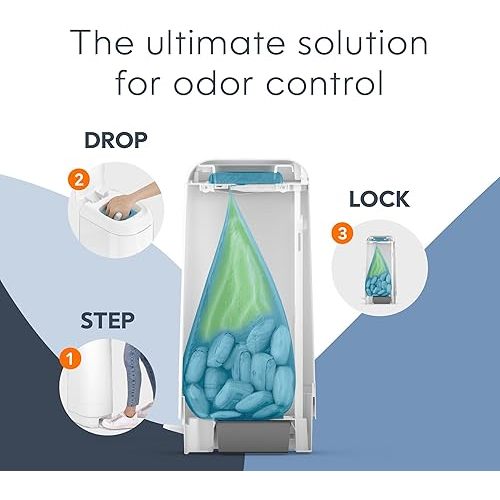 The ultimate solution for odor control

DROP

2

LOCK

3

STEP

1