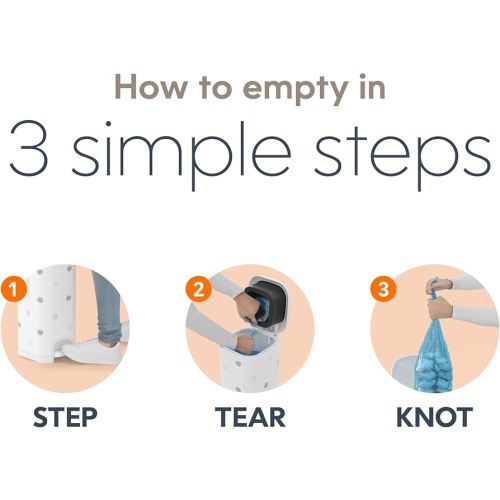 How to empty in
3 simple steps

1
STEP

2
TEAR

3
KNOT