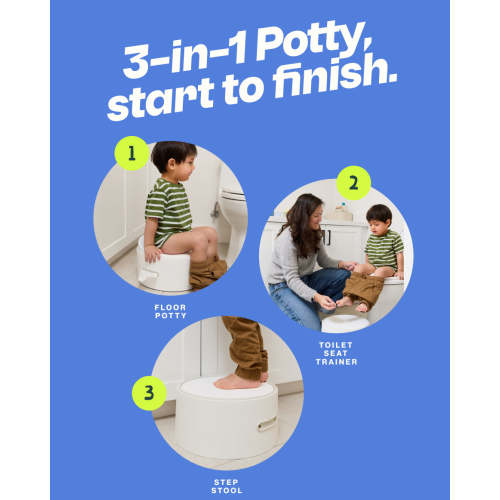 3-in-1 Potty, start to finish.

1

FLOOR POTTY

2

TOILET SEAT TRAINER

3

STEP STOOL