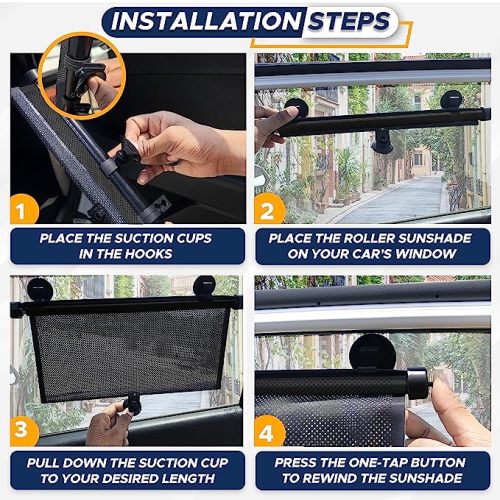 INSTALLATION STEPS

1
PLACE THE SUCTION CUPS IN THE HOOKS

2
PLACE THE ROLLER SUNSHADE ON YOUR CAR'S WINDOW

3
PULL DOWN THE SUCTION CUP TO YOUR DESIRED LENGTH

4
PRESS THE ONE-TAP BUTTON TO REWIND THE SUNSHADE