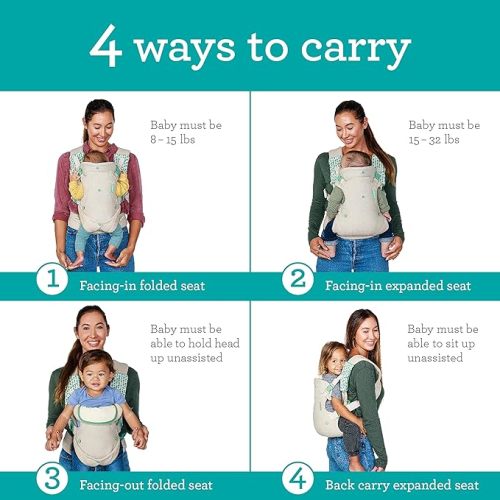 4 ways to carry

Baby must be 8 – 15 lbs

1 Facing-in folded seat

Baby must be 15 – 32 lbs

2 Facing-in expanded seat

Baby must be able to hold head up unassisted

3 Facing-out folded seat

Baby must be able to sit up unassisted

4 Back carry expanded seat