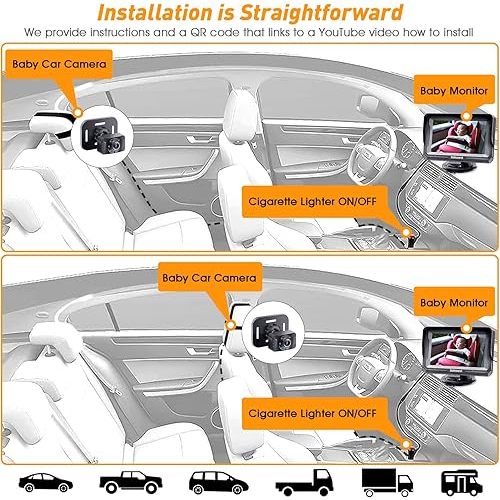 Installation is Straightforward
We provide instructions and a QR code that links to a YouTube video how to install

Baby Car Camera

Baby Monitor

Cigarette Lighter ON/OFF

Baby Car Camera

Baby Monitor

Cigarette Lighter ON/OFF