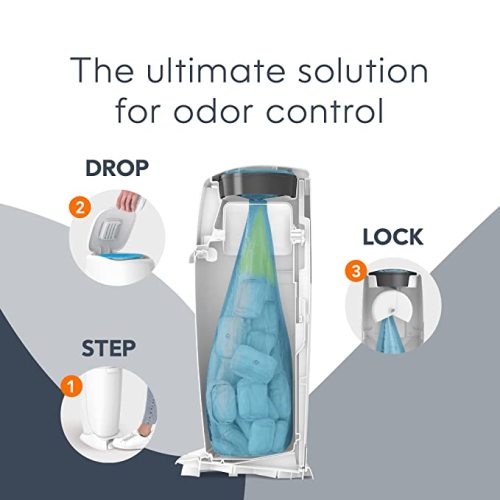 The ultimate solution for odor control

DROP
2

LOCK
3

STEP
1