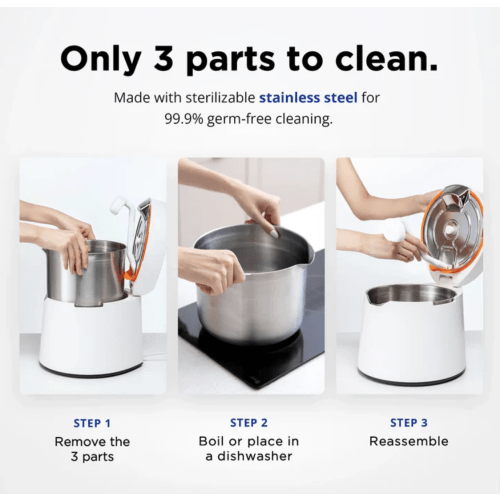 Only 3 parts to clean.

Made with sterilizable stainless steel for 99.9% germ-free cleaning.

STEP 1
Remove the 3 parts

STEP 2
Boil or place in a dishwasher

STEP 3
Reassemble