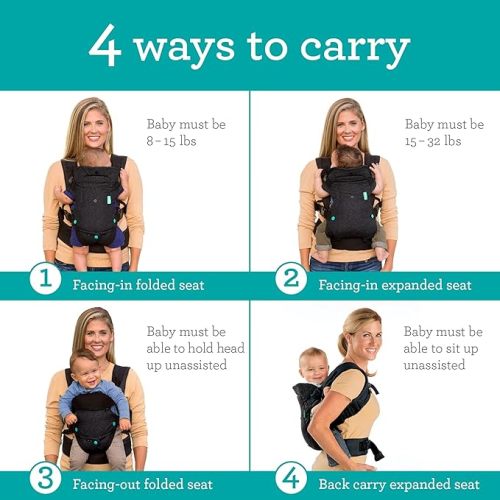 4 ways to carry

Baby must be 8 – 15 lbs

1 Facing-in folded seat

Baby must be 15 – 32 lbs

2 Facing-in expanded seat

Baby must be able to hold head up unassisted

3 Facing-out folded seat

Baby must be able to sit up unassisted

4 Back carry expanded seat