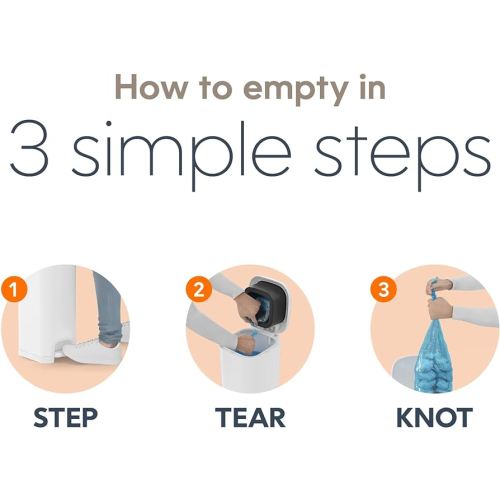 How to empty in
3 simple steps

1
STEP

2
TEAR

3
KNOT