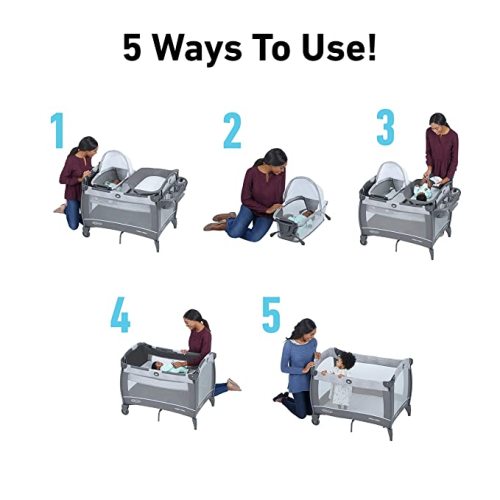 5 Ways To Use!

1

2

3

4

5