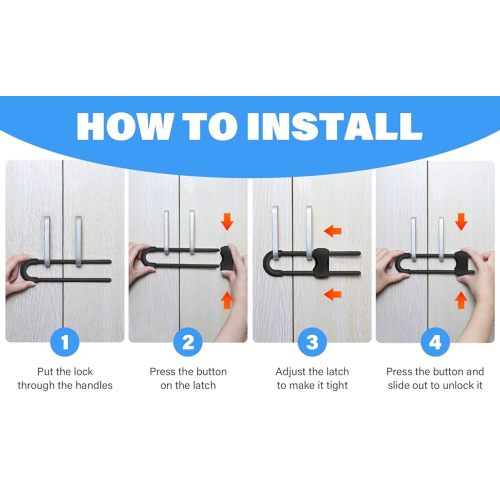 HOW TO INSTALL

1
Put the lock through the handles

2
Press the button on the latch

3
Adjust the latch to make it tight

4
Press the button and slide out to unlock it