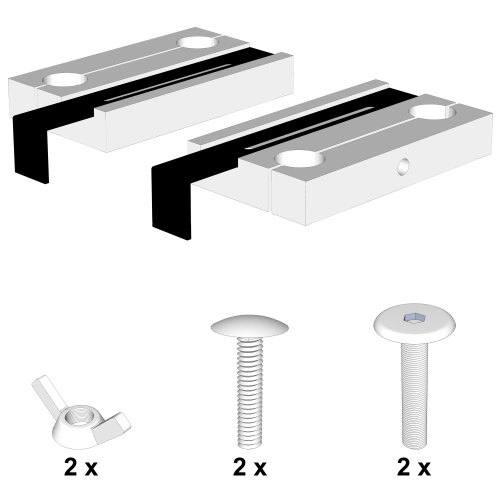 2 x

2 x

2 x