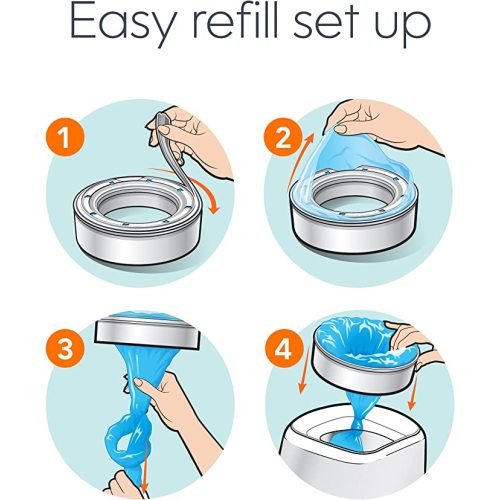 Easy refill set up

1

2

3

4