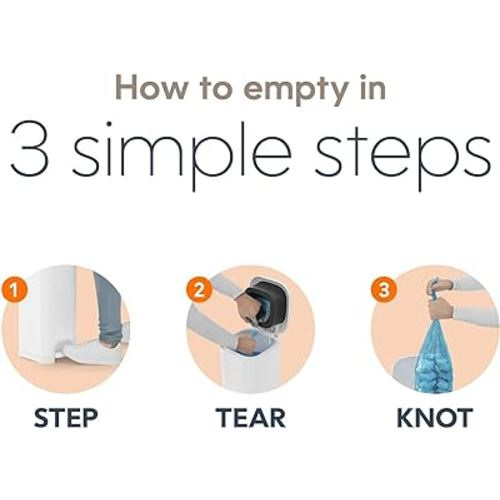 How to empty in
3 simple steps

1
STEP

2
TEAR

3
KNOT