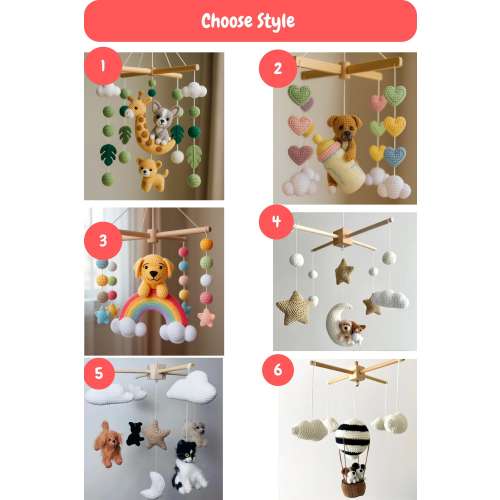 Choose Style

1

2

3

4

5

6